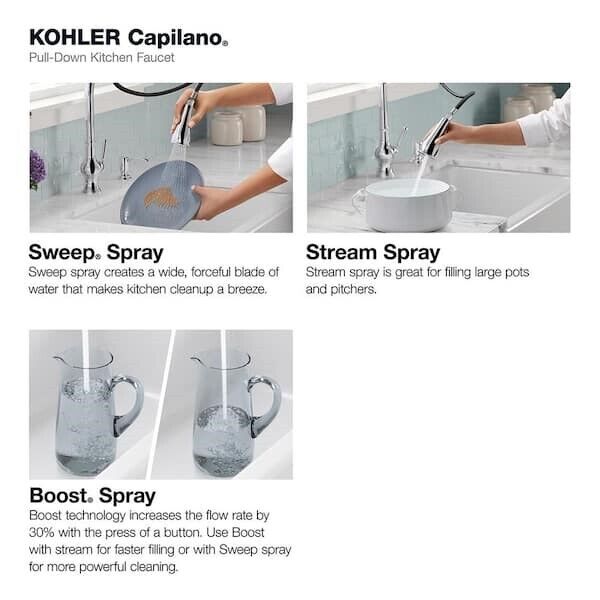 KOHLER Capilano®
Pull-Down Kitchen Faucet

Sweep® Spray
Sweep spray creates a wide, forceful blade of water that makes kitchen cleanup a breeze.

Stream Spray
Stream spray is great for filling large pots and pitchers.

Boost® Spray
Boost technology increases the flow rate by 30% with the press of a button. Use Boost with stream for faster filling or with Sweep spray for more powerful cleaning.