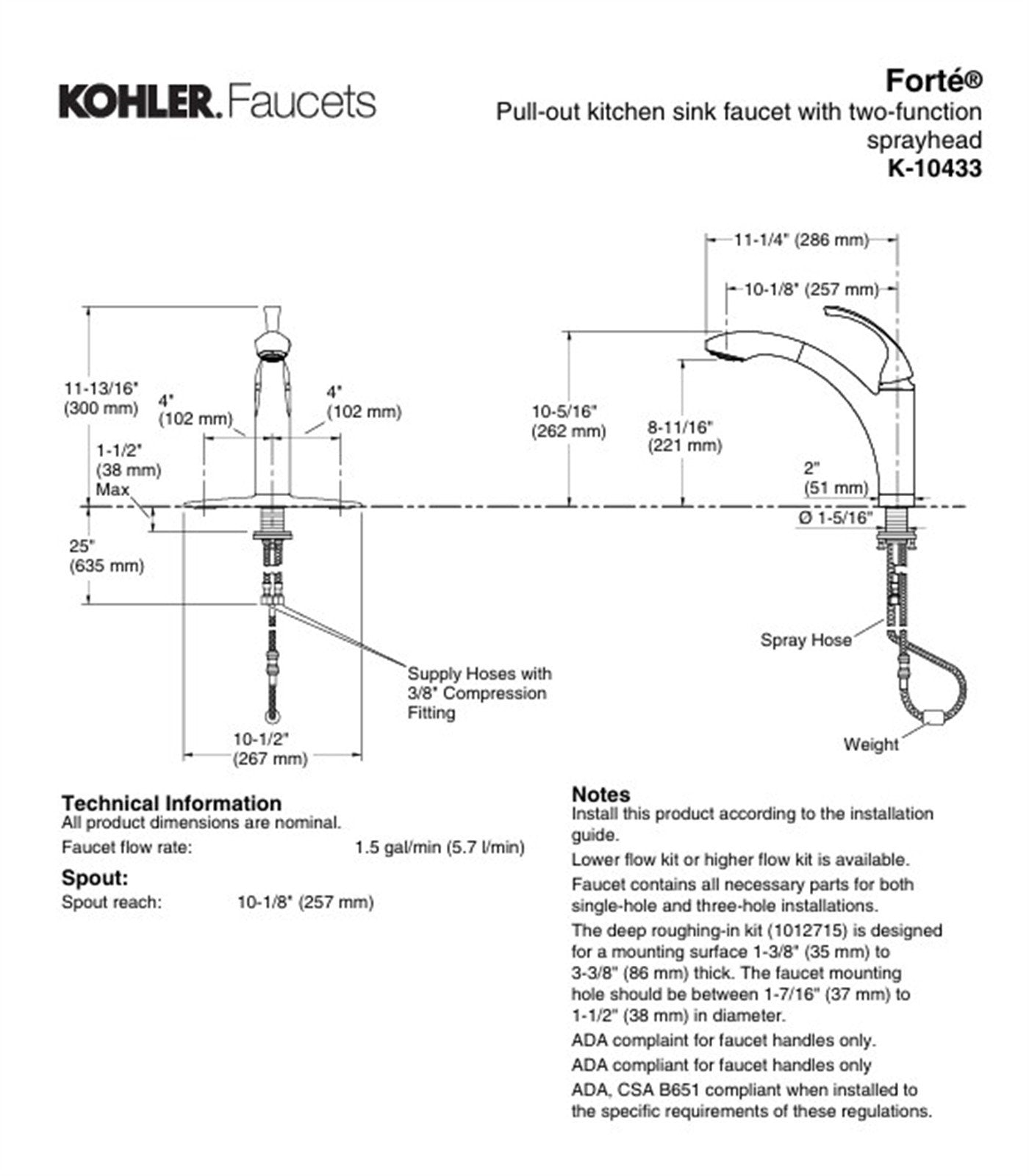 KOHLER. Faucets

Forté®
Pull-out kitchen sink faucet with two-function sprayhead
K-10433

11-13/16" (300 mm)

4" (102 mm)

4" (102 mm)

1-1/2" (38 mm) Max

25" (635 mm)

Supply Hoses with 3/8" Compression Fitting

10-1/2" (267 mm)

11-1/4" (286 mm)

10-1/8" (257 mm)

10-5/16" (262 mm)

8-11/16" (221 mm)

2" (51 mm)

Ø 1-5/16"

Spray Hose

Weight

Technical Information
All product dimensions are nominal.

Faucet flow rate: 1.5 gal/min (5.7 l/min)

Spout:
Spout reach: 10-1/8" (257 mm)

Notes
Install this product according to the installation guide.

Lower flow kit or higher flow kit is available.

Faucet contains all necessary parts for both single-hole and three-hole installations.

The deep roughing-in kit (1012715) is designed for a mounting surface 1-3/8" (35 mm) to 3-3/8" (86 mm) thick. The faucet mounting hole should be between 1-7/16" (37 mm) to 1-1/2" (38 mm) in diameter.

ADA complaint for faucet handles only.

ADA compliant for faucet handles only

ADA, CSA B651 compliant when installed to the specific requirements of these regulations.