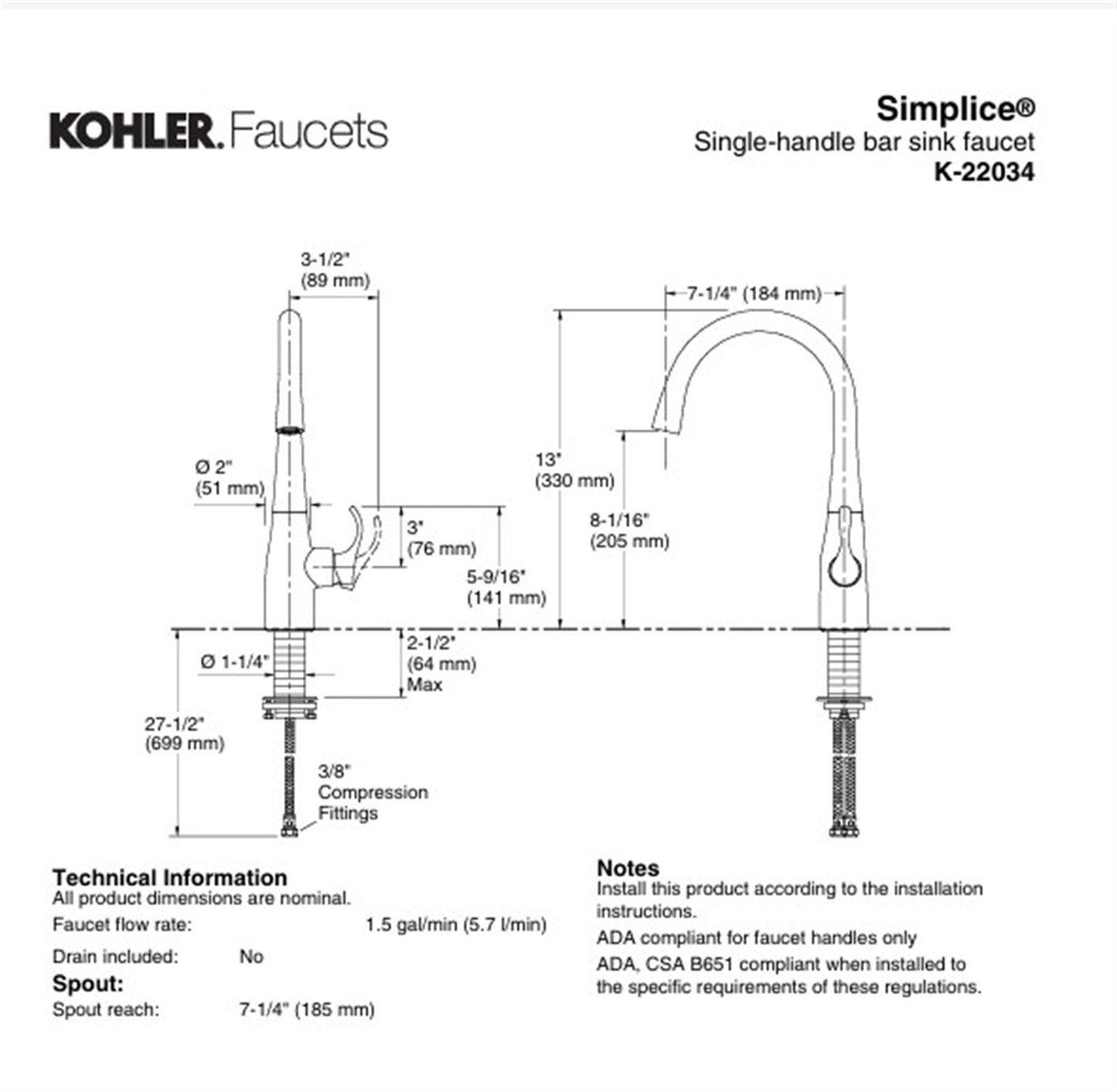 KOHLER. Faucets

Simplice®
Single-handle bar sink faucet
K-22034

3-1/2"
(89 mm)

Ø 2"
(51 mm)

3"
(76 mm)

5-9/16"
(141 mm)

Ø 1-1/4"

2-1/2"
(64 mm)
Max

27-1/2"
(699 mm)

3/8"
Compression
Fittings

7-1/4" (184 mm)

13"
(330 mm)

8-1/16"
(205 mm)

Technical Information
All product dimensions are nominal.
Faucet flow rate: 1.5 gal/min (5.7 l/min)
Drain included: No
Spout:
Spout reach: 7-1/4" (185 mm)

Notes
Install this product according to the installation instructions.
ADA compliant for faucet handles only
ADA, CSA B651 compliant when installed to the specific requirements of these regulations.