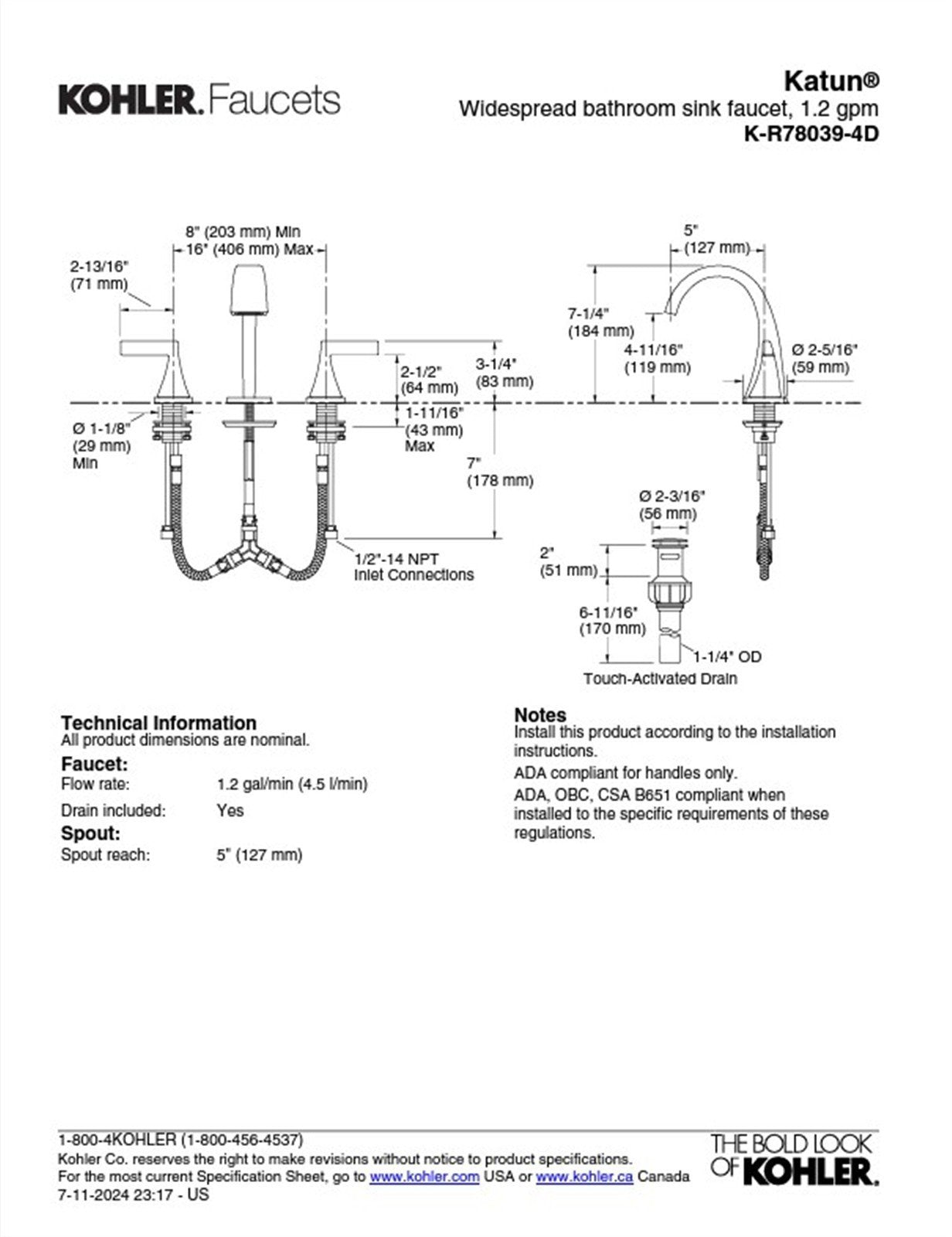 KOHLER. Faucets

Katun®
Widespread bathroom sink faucet, 1.2 gpm
K-R78039-4D

8" (203 mm) Min
16" (406 mm) Max
2-13/16"
(71 mm)
2-1/2"
(64 mm)
3-1/4"
(83 mm)
1-11/16"
(43 mm)
Max
Ø 1-1/8"
(29 mm)
Min
7"
(178 mm)
1/2"-14 NPT
Inlet Connections

5"
(127 mm)
7-1/4"
(184 mm)
4-11/16"
(119 mm)
Ø 2-5/16"
(59 mm)
Ø 2-3/16"
(56 mm)
2"
(51 mm)
6-11/16"
(170 mm)
1-1/4" OD
Touch-Activated Drain

Technical Information
All product dimensions are nominal.

Faucet:
Flow rate: 1.2 gal/min (4.5 l/min)
Drain included: Yes

Spout:
Spout reach: 5" (127 mm)

Notes
Install this product according to the installation instructions.

ADA compliant for handles only.

ADA, OBC, CSA B651 compliant when installed to the specific requirements of these regulations.

1-800-4KOHLER (1-800-456-4537)
Kohler Co. reserves the right to make revisions without notice to product specifications.
For the most current Specification Sheet, go to www.kohler.com USA or www.kohler.ca Canada
7-11-2024 23:17 - US

THE BOLD LOOK OF KOHLER.